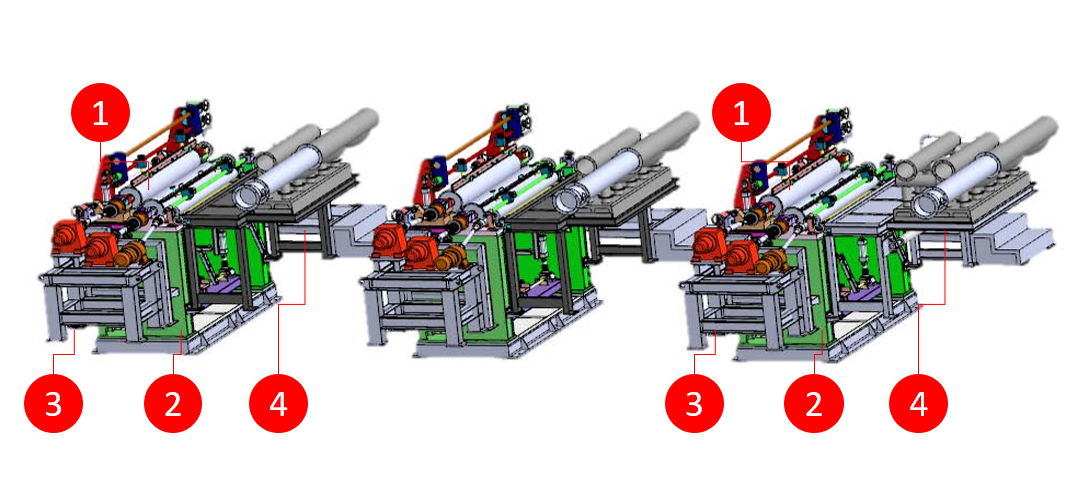 1
3
2
4
1
3
2
4