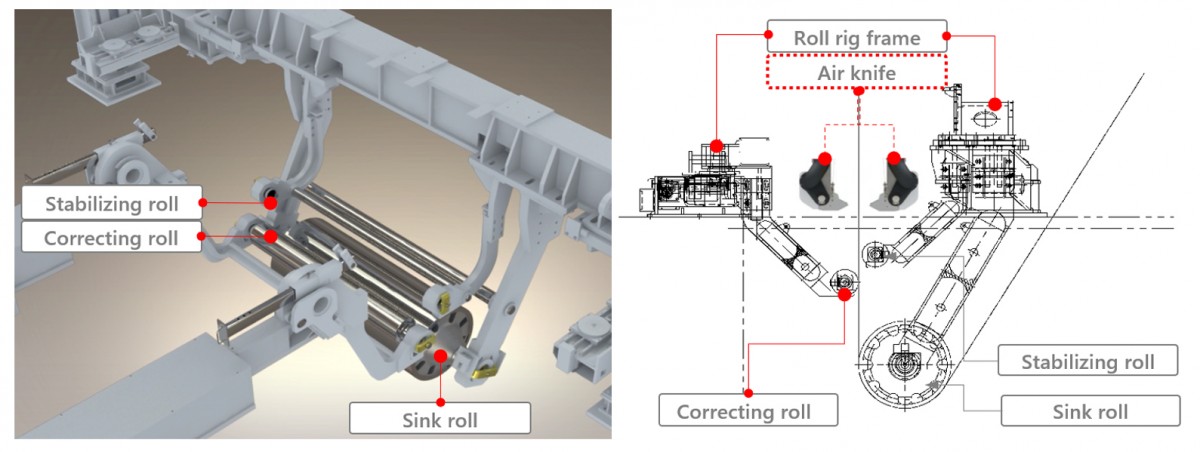 Stabilizing roll
Correcting roll
Sink roll
Roll rig frame
Air knife
Correcting roll
Stabilizing roll
Sink roll